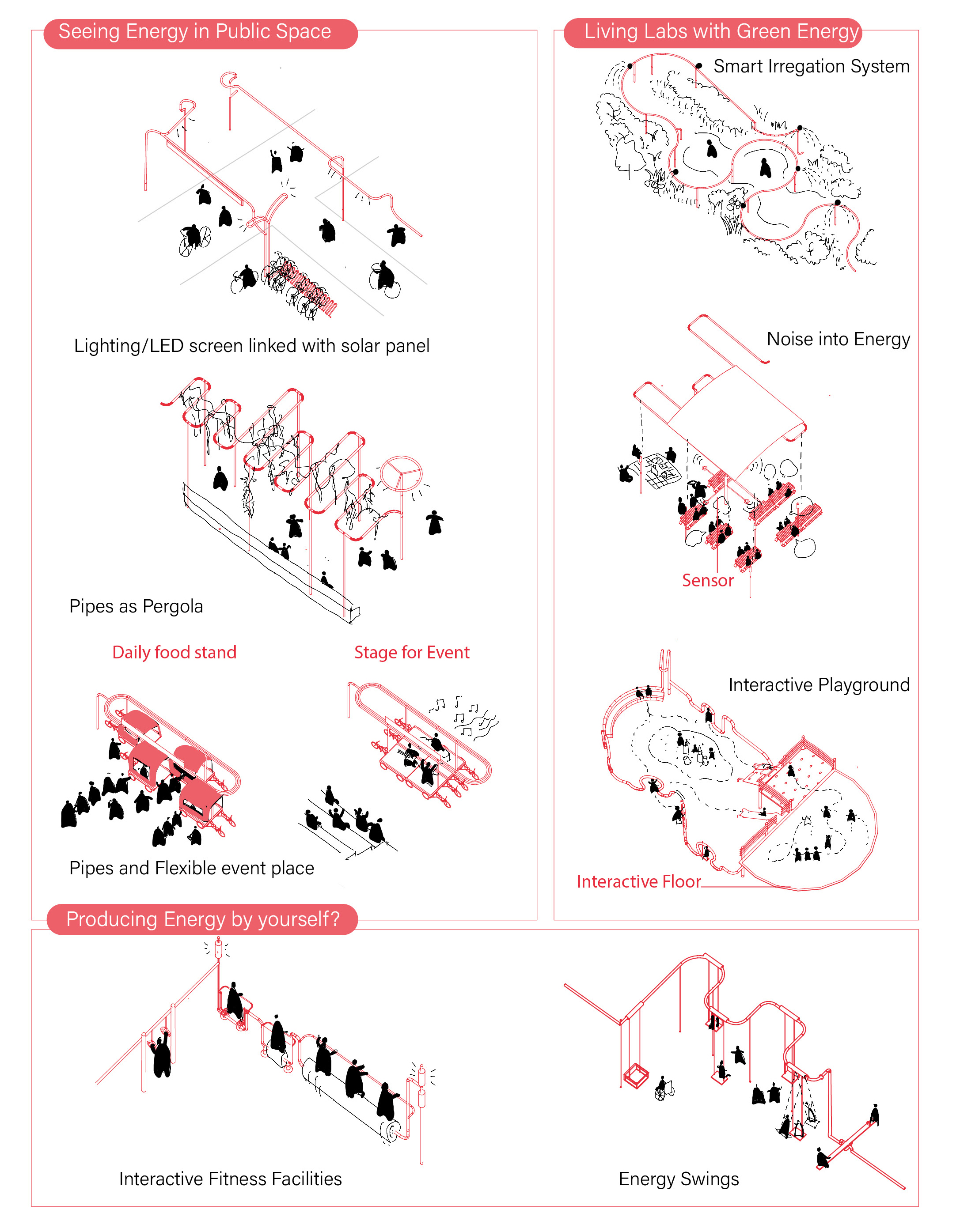 Seeing Energy in Public Space

Lighting/LED screen linked with solar panel

Pipes as Pergola

Daily food stand

Stage for Event

Pipes and Flexible event place

Living Labs with Green Energy

Smart Irregation System

Noise into Energy

Sensor

Interactive Playground

Interactive Floor

Producing Energy by yourself?

Interactive Fitness Facilities

Energy Swings