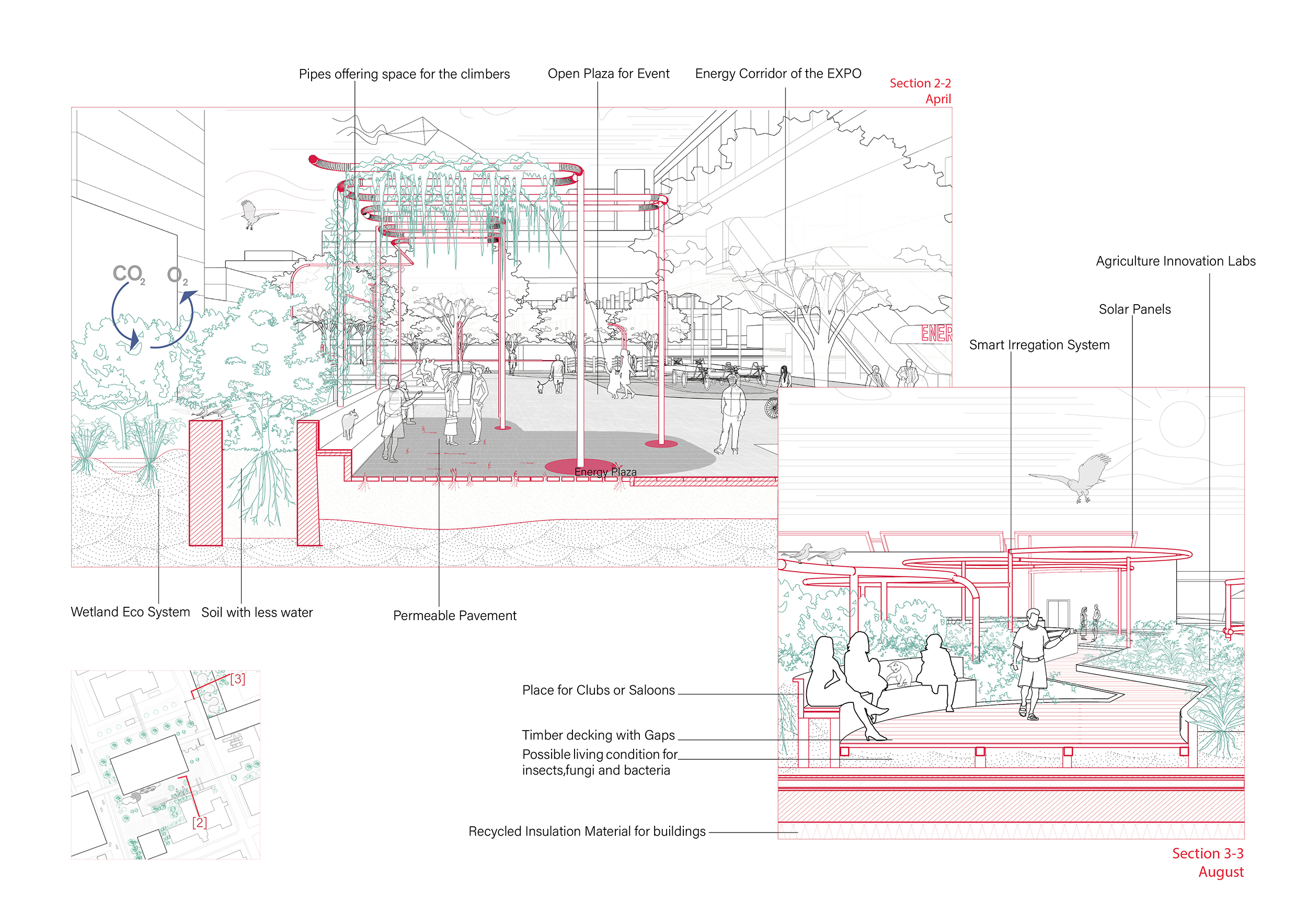 Pipes offering space for the climbers

Open Plaza for Event

Energy Corridor of the EXPO

Section 2-2
April

$CO_2$ $O_2$

ENER

Energy Plaza

Agriculture Innovation Labs

Solar Panels

Smart Irregation System

Wetland Eco System

Soil with less water

Permeable Pavement

[3]

[2]

Place for Clubs or Saloons

Timber decking with Gaps

Possible living condition for insects,fungi and bacteria

Recycled Insulation Material for buildings

Section 3-3
August